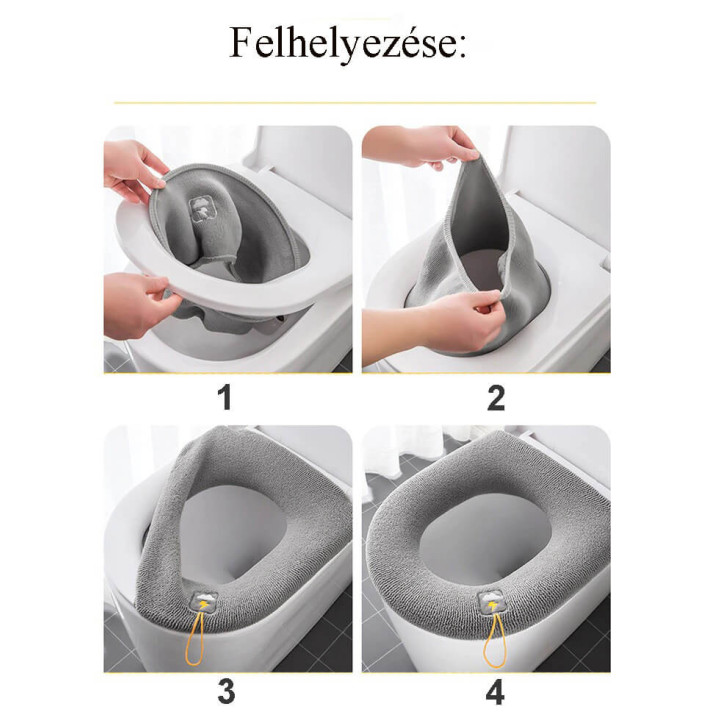 Felhelyezése:

1

2

3

4